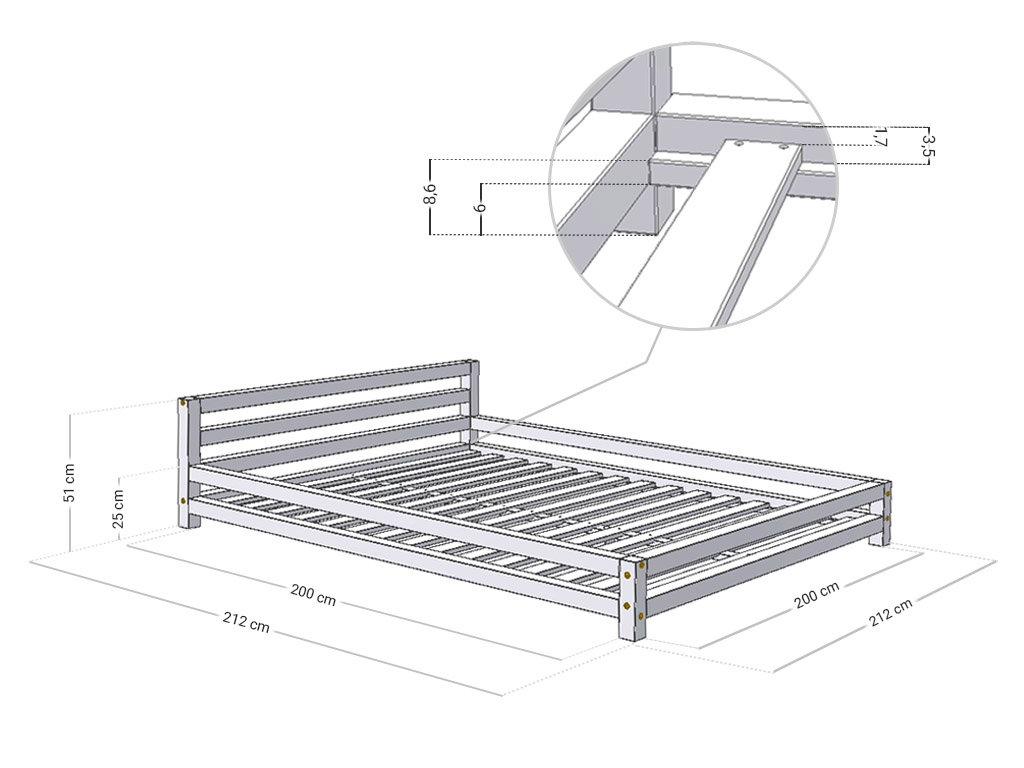 8,6
6
1,7
3,5
51 cm
25 cm
200 cm
212 cm
200 cm
212 cm